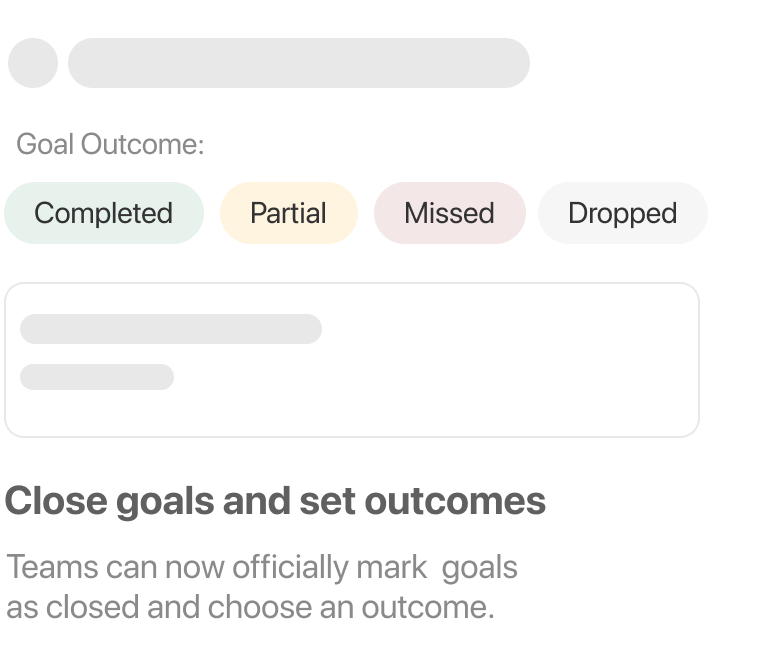 Goal Outcome:

Completed Partial Missed Dropped

Close goals and set outcomes

Teams can now officially mark goals as closed and choose an outcome.